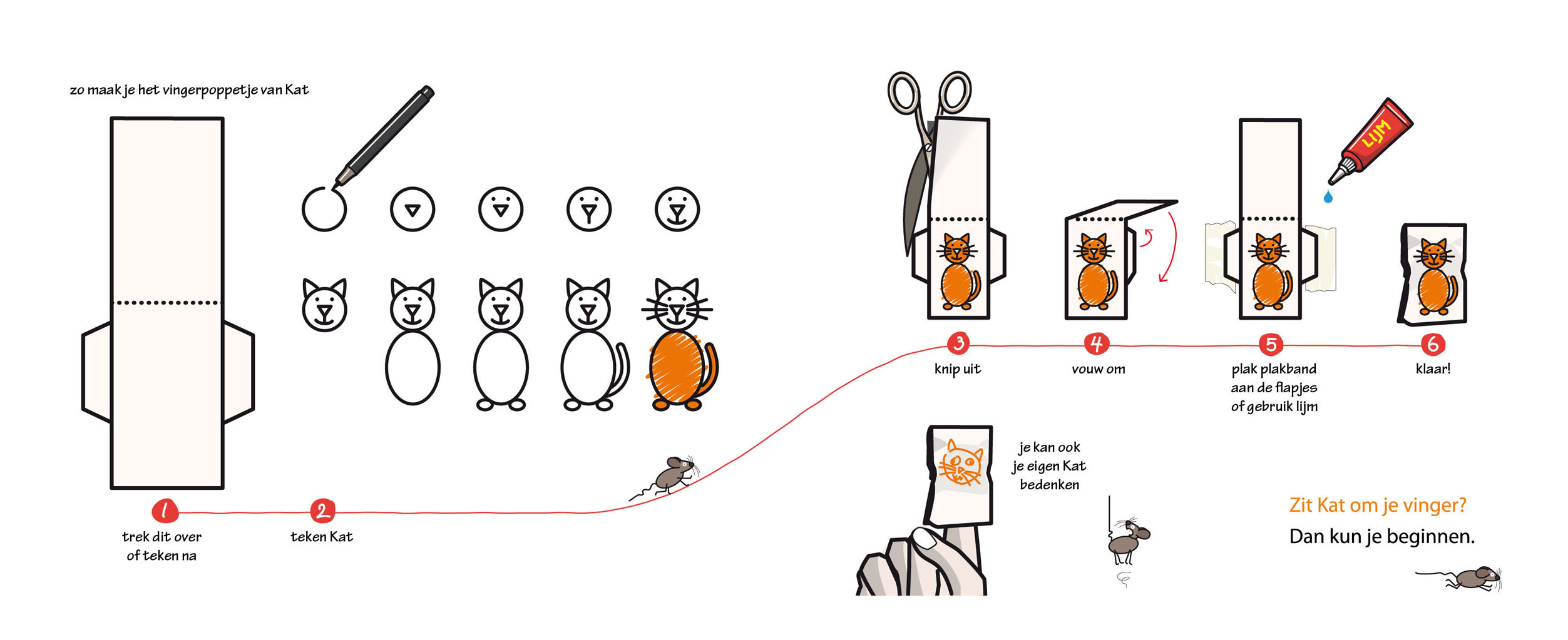 zo maak je het vingerpoppetje van Kat

1
trek dit over of teken na

2
teken Kat

LIJM

3
knip uit

4
vouw om

5
plak plakband aan de flapjes of gebruik lijm

6
klaar!

je kan ook je eigen Kat bedenken

Zit Kat om je vinger?

Dan kun je beginnen.