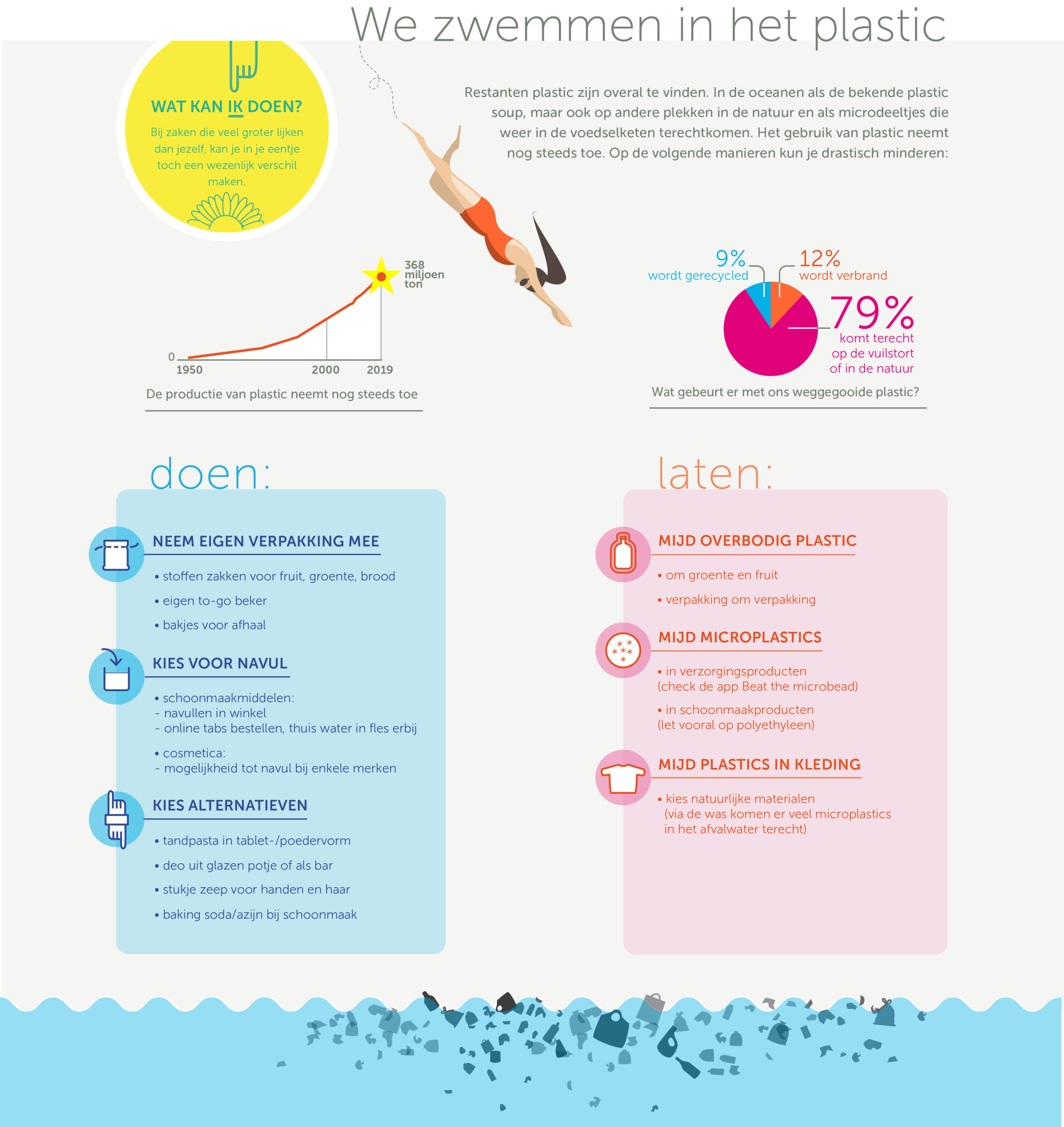 We zwemmen in het plastic

WAT KAN IK DOEN?

Bij zaken die veel groter lijken dan jezelf, kan je in je eentje toch een wezenlijk verschil maken.

Restanten plastic zijn overal te vinden. In de oceanen als de bekende plastic soup, maar ook op andere plekken in de natuur en als microdeeltjes die weer in de voedselketen terechtkomen. Het gebruik van plastic neemt nog steeds toe. Op de volgende manieren kun je drastisch minderen:

368 miljoen ton

0

1950

2000

2019

De productie van plastic neemt nog steeds toe

9% wordt gerecycled

12% wordt verbrand

79% komt terecht op de vuilstort of in de natuur

Wat gebeurt er met ons weggegooide plastic?

doen:

NEEM EIGEN VERPAKKING MEE

• stoffen zakken voor fruit, groente, brood

• eigen to-go beker

• bakjes voor afhaal

KIES VOOR NAVUL

• schoonmaakmiddelen:
- navullen in winkel
- online tabs bestellen, thuis water in fles erbij

• cosmetica:
- mogelijkheid tot navul bij enkele merken

KIES ALTERNATIEVEN

• tandpasta in tablet-/poedervorm

• deo uit glazen potje of als bar

• stukje zeep voor handen en haar

• baking soda/azijn bij schoonmaak

laten:

MIJD OVERBODIG PLASTIC

• om groente en fruit

• verpakking om verpakking

MIJD MICROPLASTICS

• in verzorgingsproducten (check de app Beat the microbead)

• in schoonmaakproducten (let vooral op polyethyleen)

MIJD PLASTICS IN KLEDING

• kies natuurlijke materialen (via de was komen er veel microplastics in het afvalwater terecht)